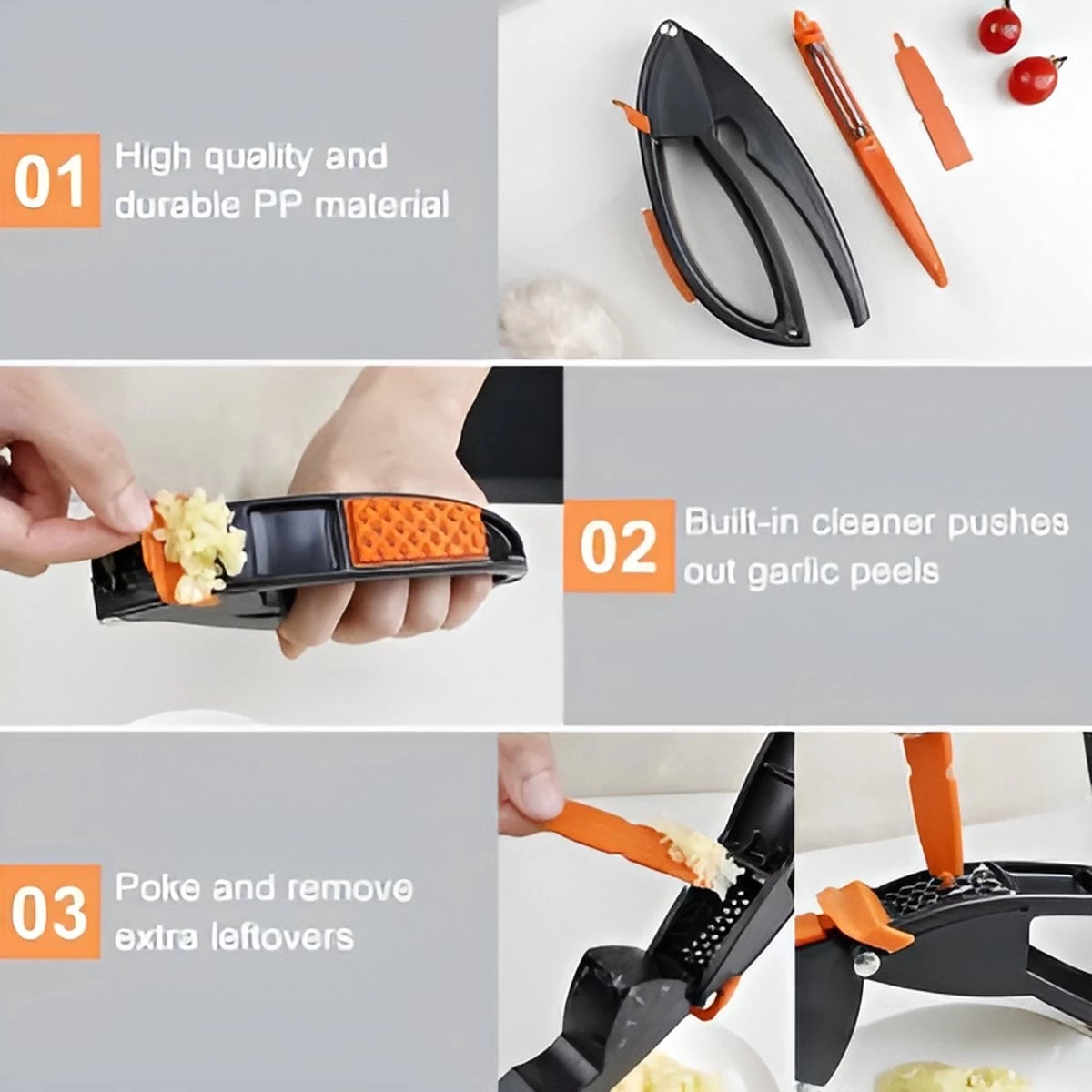 01 High quality and durable PP material

02 Built-in cleaner pushes out garlic peels

03 Poke and remove extra leftovers