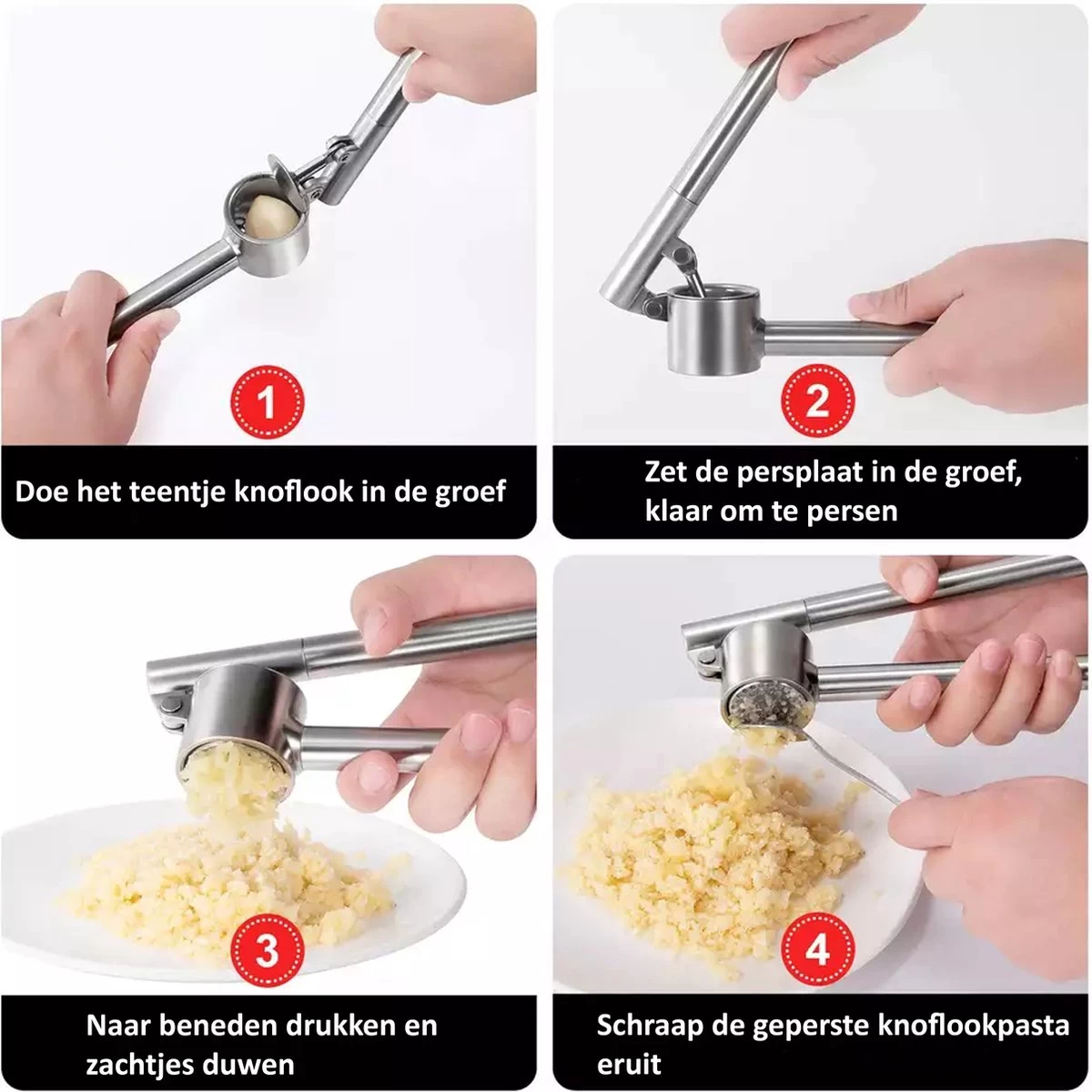 1

Doe het teentje knoflook in de groef

2

Zet de persplaat in de groef, klaar om te persen

3

Naar beneden drukken en zachtjes duwen

4

Schraap de geperste knoflookpasta eruit