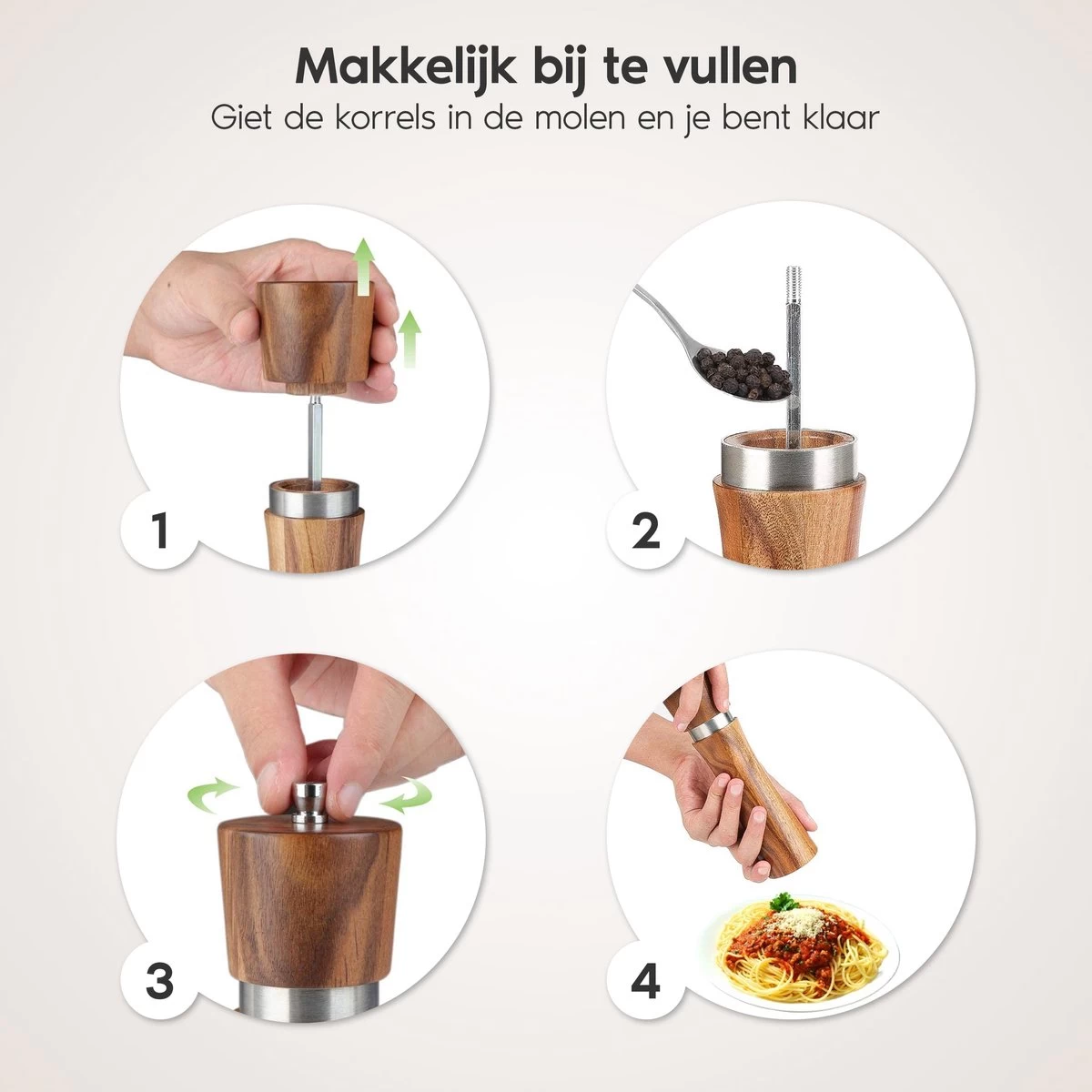 Makkelijk bij te vullen
Giet de korrels in de molen en je bent klaar

1

2

3

4